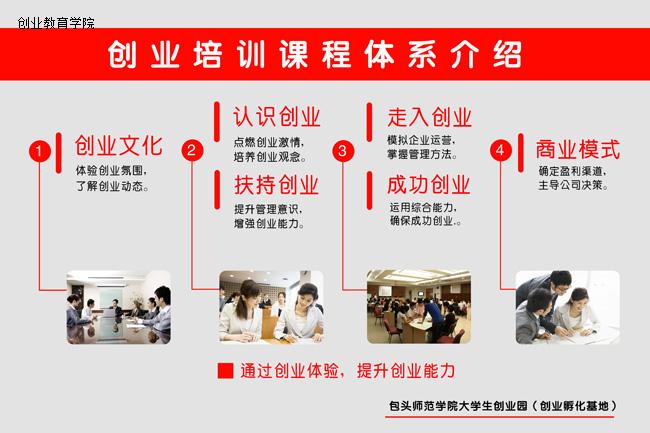 创业教育学院

创业培训课程体系介绍

1
创业文化
体验创业氛围，了解创业动态。

2
认识创业
点燃创业激情，培养创业观念。

扶持创业
提升管理意识，增强创业能力。

3
走入创业
模拟企业运营，掌握管理方法。

成功创业
运用综合能力，确保成功创业。

4
商业模式
确定盈利渠道，主导公司决策。

通过创业体验，提升创业能力

包头师范学院大学生创业园（创业孵化基地）